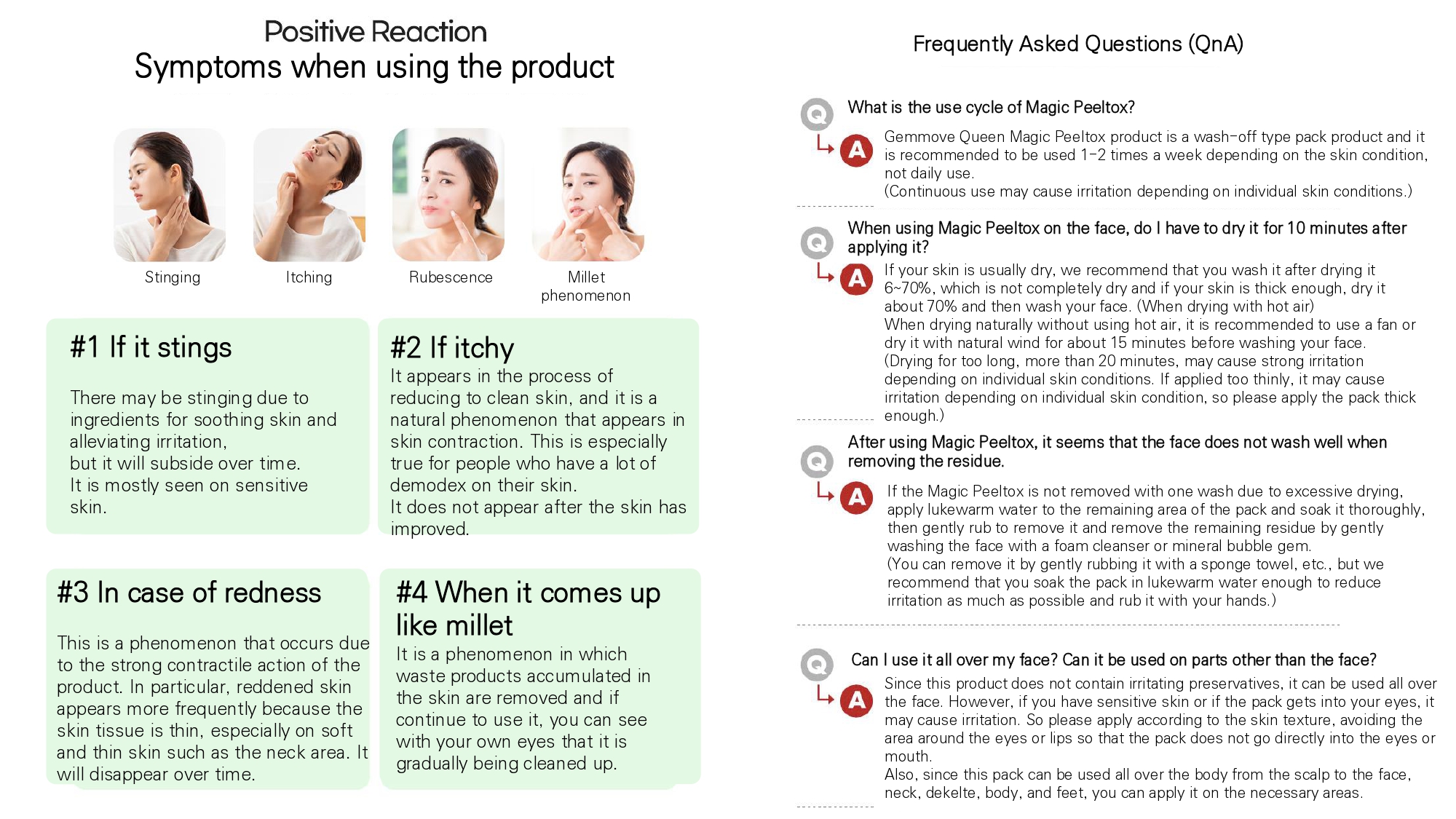 Positive Reaction
Symptoms when using the product

Stinging

Itching

Rubescence

Millet phenomenon

#1 If it stings

There may be stinging due to ingredients for soothing skin and alleviating irritation,
but it will subside over time.
It is mostly seen on sensitive skin.

#2 If itchy

It appears in the process of reducing to clean skin, and it is a natural phenomenon that appears in skin contraction. This is especially true for people who have a lot of demodex on their skin.
It does not appear after the skin has improved.

#3 In case of redness

This is a phenomenon that occurs due to the strong contractile action of the product. In particular, reddened skin appears more frequently because the skin tissue is thin, especially on soft and thin skin such as the neck area. It will disappear over time.

#4 When it comes up like millet

It is a phenomenon in which waste products accumulated in the skin are removed and if continue to use it, you can see with your own eyes that it is gradually being cleaned up.

Frequently Asked Questions (QnA)

Q What is the use cycle of Magic Peeltox?

A Gemmove Queen Magic Peeltox product is a wash-off type pack product and it is recommended to be used 1-2 times a week depending on the skin condition, not daily use.
(Continuous use may cause irritation depending on individual skin conditions.)

Q When using Magic Peeltox on the face, do I have to dry it for 10 minutes after applying it?

A If your skin is usually dry, we recommend that you wash it after drying it 6~70%, which is not completely dry and if your skin is thick enough, dry it about 70% and then wash your face. (When drying with hot air)
When drying naturally without using hot air, it is recommended to use a fan or dry it with natural wind for about 15 minutes before washing your face.
(Drying for too long, more than 20 minutes, may cause strong irritation depending on individual skin conditions. If applied too thinly, it may cause irritation depending on individual skin condition, so please apply the pack thick enough.)

Q After using Magic Peeltox, it seems that the face does not wash well when removing the residue.

A If the Magic Peeltox is not removed with one wash due to excessive drying, apply lukewarm water to the remaining area of the pack and soak it thoroughly, then gently rub to remove it and remove the remaining residue by gently washing the face with a foam cleanser or mineral bubble gem.
(You can remove it by gently rubbing it with a sponge towel, etc., but we recommend that you soak the pack in lukewarm water enough to reduce irritation as much as possible and rub it with your hands.)

Q Can I use it all over my face? Can it be used on parts other than the face?

A Since this product does not contain irritating preservatives, it can be used all over the face. However, if you have sensitive skin or if the pack gets into your eyes, it may cause irritation. So please apply according to the skin texture, avoiding the area around the eyes or lips so that the pack does not go directly into the eyes or mouth.
Also, since this pack can be used all over the body from the scalp to the face, neck, dekelte, body, and feet, you can apply it on the necessary areas.